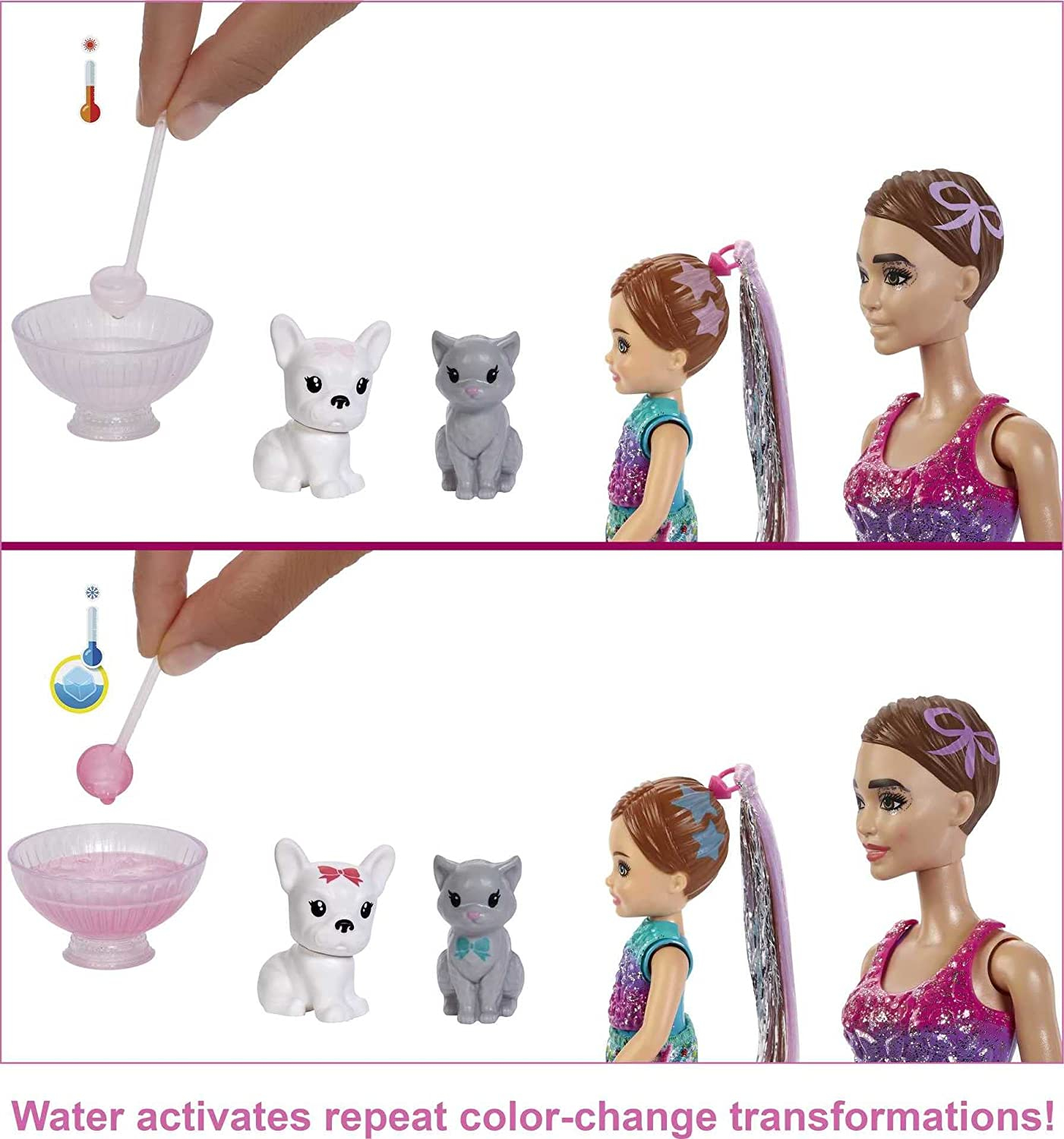 Water activates repeat color-change transformations!