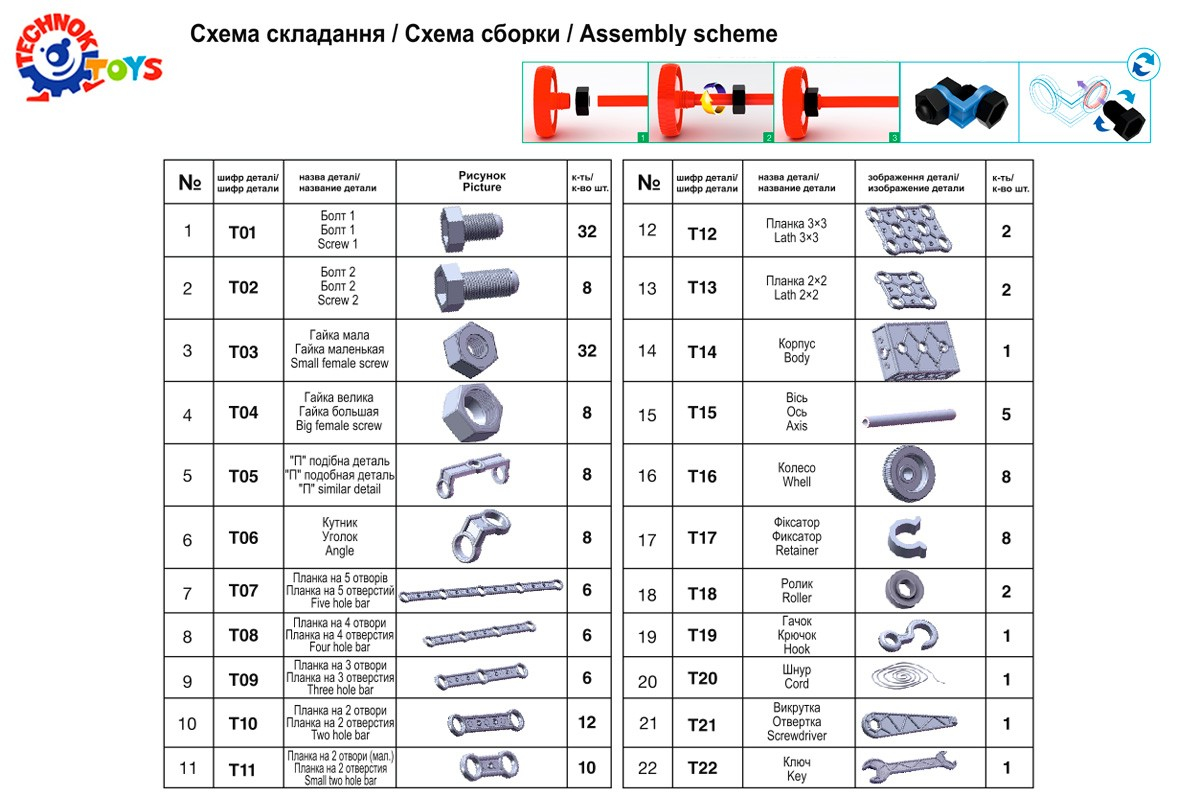 TECHNOK TOYS

Схема складання / Схема сборки / Assembly scheme

1 2 3

| № | шифр деталі/ шифр детали | назва деталі/ название детали | Рисунок Picture | к-ть/ к-во шт. |
|---|---|---|---|---|
| 1 | T01 | Болт 1 Болт 1 Screw 1 | | 32 |
| 2 | T02 | Болт 2 Болт 2 Screw 2 | | 8 |
| 3 | T03 | Гайка мала Гайка маленькая Small female screw | | 32 |
| 4 | T04 | Гайка велика Гайка большая Big female screw | | 8 |
| 5 | T05 | "П" подібна деталь "П" подобная деталь "П" similar detail | | 8 |
| 6 | T06 | Кутник Уголок Angle | | 8 |
| 7 | T07 | Планка на 5 отворів Планка на 5 отверстий Five hole bar | | 6 |
| 8 | T08 | Планка на 4 отвори Планка на 4 отверстия Four hole bar | | 6 |
| 9 | T09 | Планка на 3 отвори Планка на 3 отверстия Three hole bar | | 6 |
| 10 | T10 | Планка на 2 отвори Планка на 2 отверстия Two hole bar | | 12 |
| 11 | T11 | Планка на 2 отвори (мал.) Планка на 2 отверстия Small two hole bar | | 10 |

| № | шифр деталі/ шифр детали | назва деталі/ название детали | зображення деталі/ изображение детали | к-ть/ к-во шт. |
|---|---|---|---|---|
| 12 | T12 | Планка 3×3 Lath 3×3 | | 2 |
| 13 | T13 | Планка 2×2 Lath 2×2 | | 2 |
| 14 | T14 | Корпус Body | | 1 |
| 15 | T15 | Вісь Ось Axis | | 5 |
| 16 | T16 | Колесо Whell | | 8 |
| 17 | T17 | Фіксатор Фиксатор Retainer | | 8 |
| 18 | T18 | Ролик Roller | | 2 |
| 19 | T19 | Гачок Крючок Hook | | 1 |
| 20 | T20 | Шнур Cord | | 1 |
| 21 | T21 | Викрутка Отвертка Screwdriver | | 1 |
| 22 | T22 | Ключ Key | | 1 |